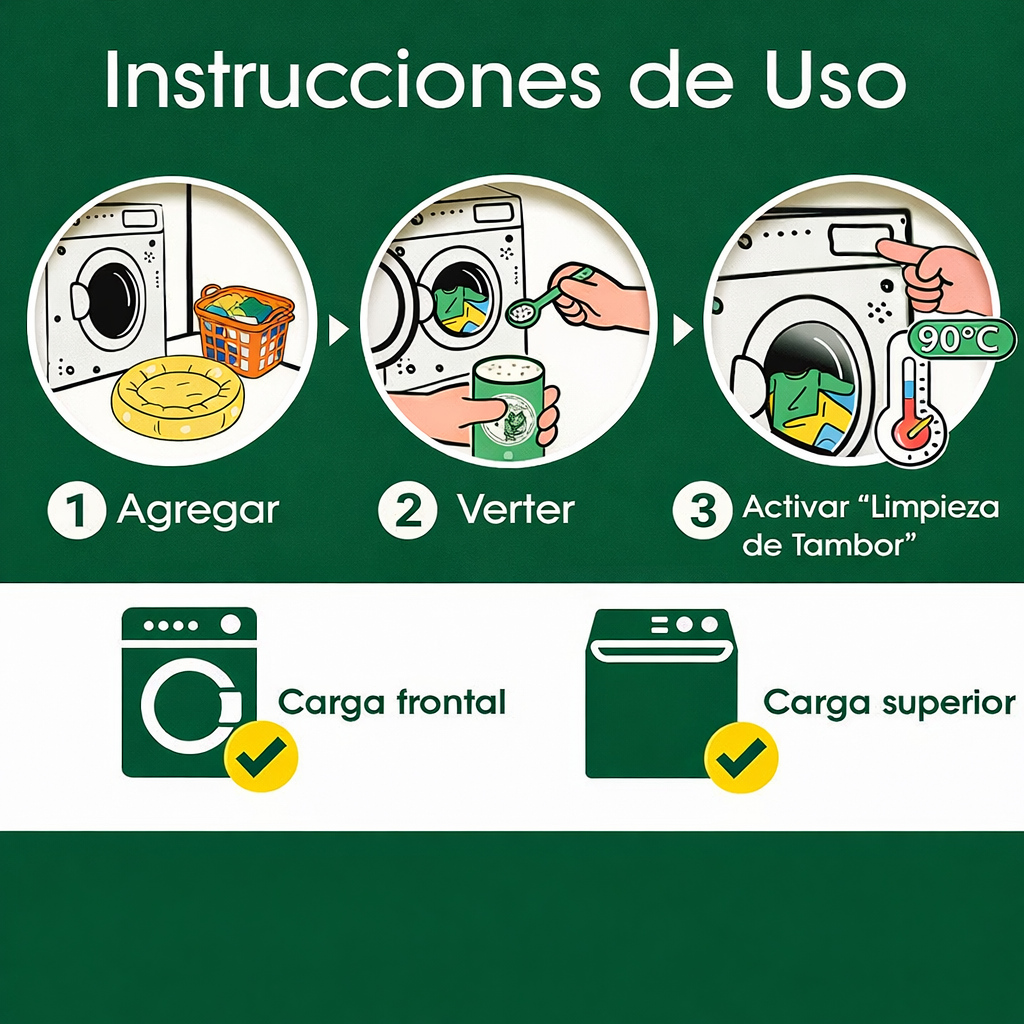 Instrucciones de Uso

90°C

1 Agregar

2 Verter

3 Activar “Limpieza de Tambor”

Carga frontal

Carga superior